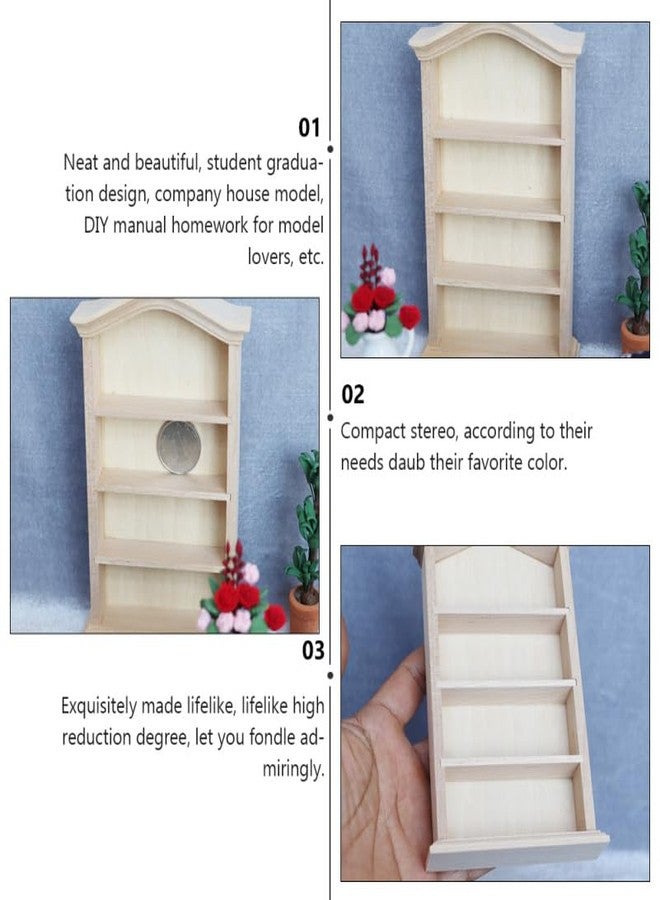 01

Neat and beautiful, student graduation design, company house model, DIY manual homework for model lovers, etc.

02

Compact stereo, according to their needs daub their favorite color.

03

Exquisitely made lifelike, lifelike high reduction degree, let you fondle admiringly.